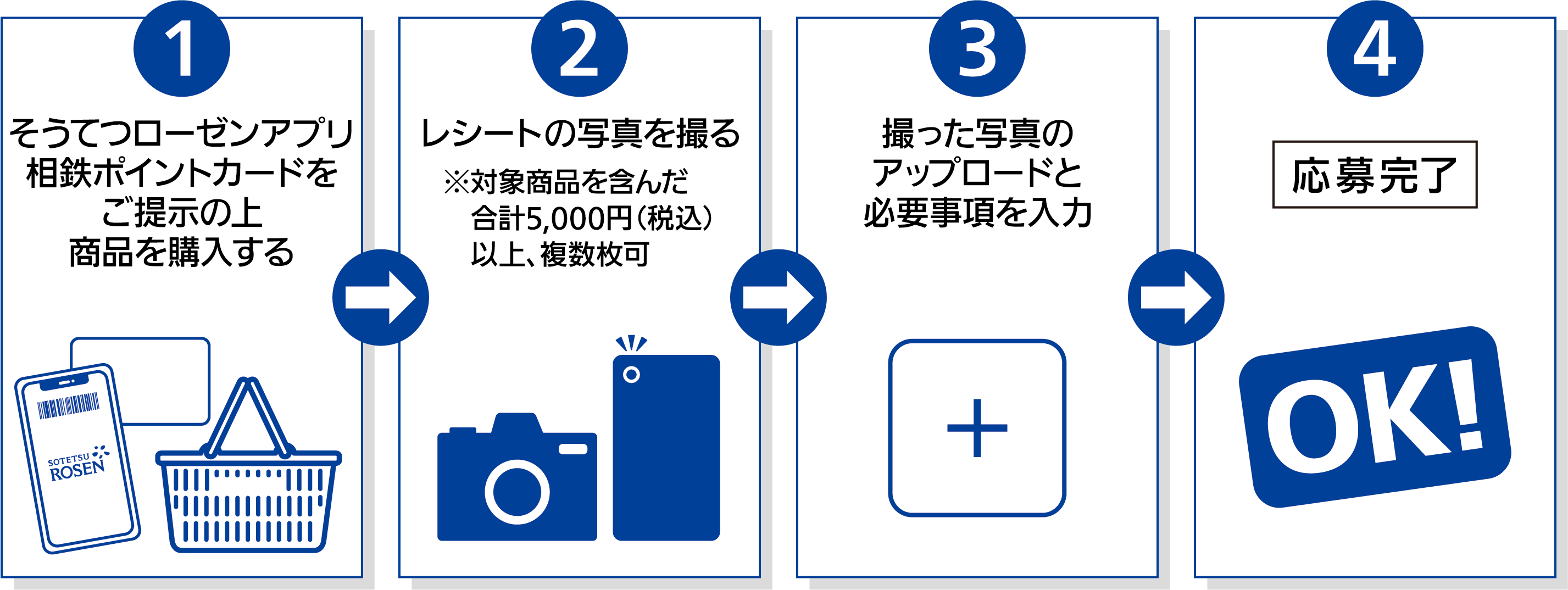 1

そうてつローゼンアプリ
相鉄ポイントカードを
ご提示の上
商品を購入する

SOTETSU
ROSEN

2

レシートの写真を撮る

※対象商品を含んだ
合計5,000円(税込)
以上、複数枚可

3

撮った写真の
アップロードと
必要事項を入力

+

4

応募完了

OK!